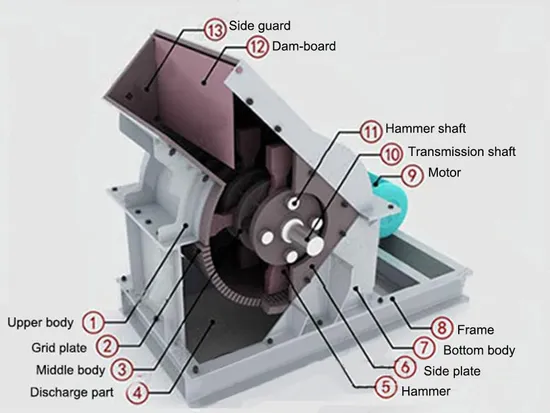 13 Side guard
12 Dam-board
11 Hammer shaft
10 Transmission shaft
9 Motor
Upper body 1
Grid plate 2
Middle body 3
Discharge part 4
8 Frame
7 Bottom body
6 Side plate
5 Hammer