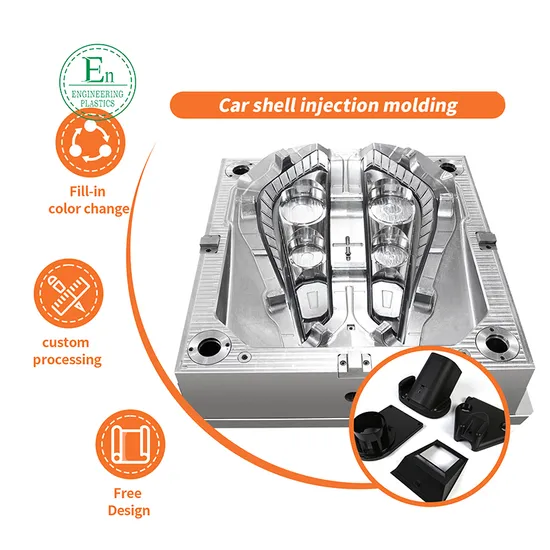 En
ENGINEERING PLASTICS

Car shell injection molding

Fill-in color change

custom processing

Free Design