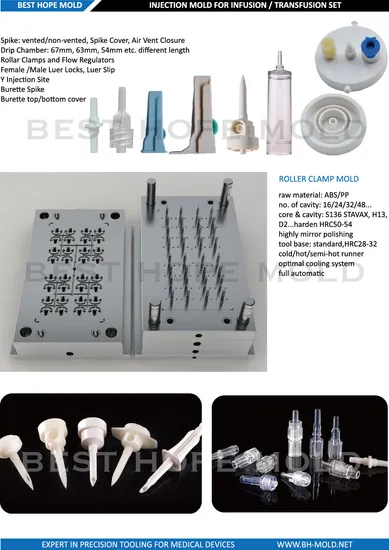 BEST HOPE MOLD

INJECTION MOLD FOR INFUSION / TRANSFUSION SET

Spike: vented/non-vented, Spike Cover, Air Vent Closure
Drip Chamber: 67mm, 63mm, 54mm etc. different length
Rollar Clamps and Flow Regulators
Female /Male Luer Locks, Luer Slip
Y Injection Site
Burette Spike
Burette top/bottom cover

BEST HOPE MOLD

ROLLER CLAMP MOLD

raw material: ABS/PP
no. of cavity: 16/24/32/48...
core & cavity: S136 STAVAX, H13, D2...harden HRC50-54
highly mirror polishing
tool base: standard,HRC28-32
cold/hot/semi-hot runner
optimal cooling system
full automatic

BEST HOPE MOLD

BEST HOPE MOLD

EXPERT IN PRECISION TOOLING FOR MEDICAL DEVICES

WWW.BH-MOLD.NET