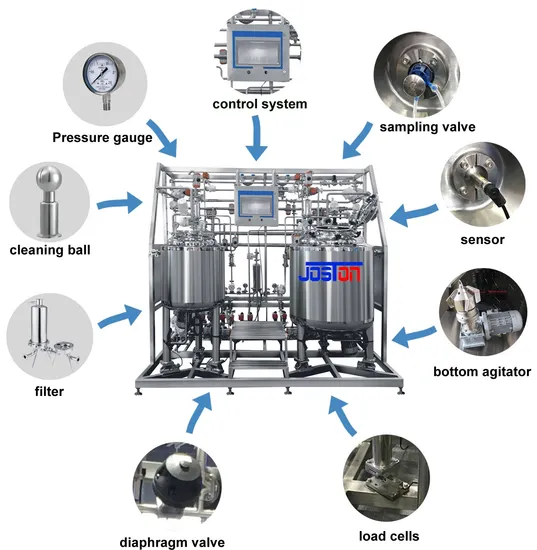 control system

Pressure gauge

sampling valve

cleaning ball

sensor

JOSTON

filter

bottom agitator

diaphragm valve

load cells