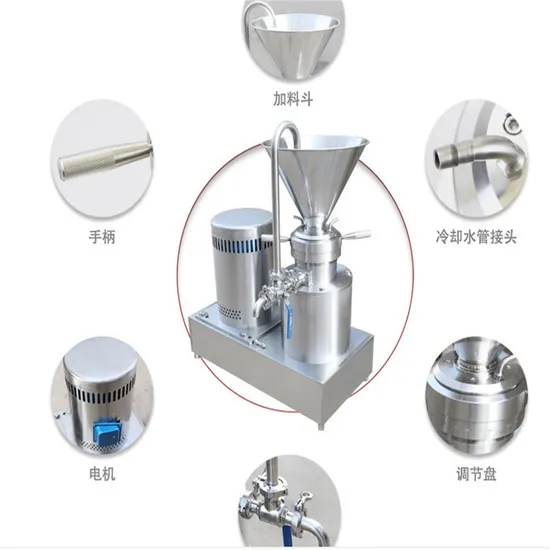 加料斗

手柄

冷却水管接头

电机

调节盘