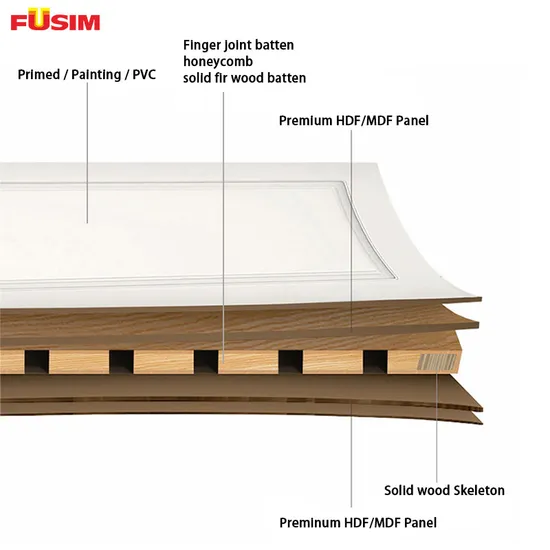 FUSIM

Primed / Painting / PVC

Finger joint batten
honeycomb
solid fir wood batten

Premium HDF/MDF Panel

Solid wood Skeleton

Preminum HDF/MDF Panel