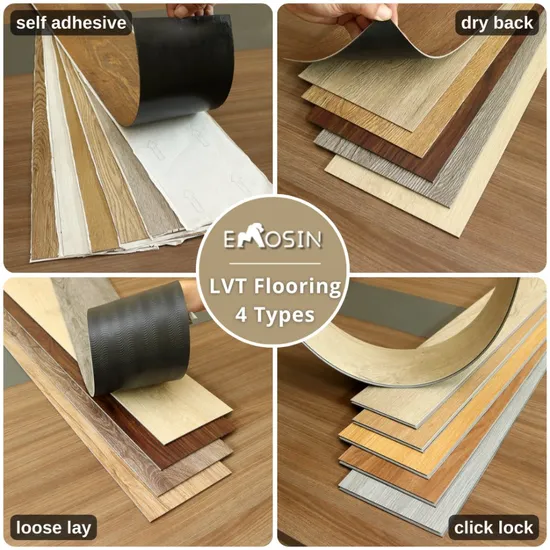 self adhesive

dry back

EMOSIN

LVT Flooring
4 Types

loose lay

click lock