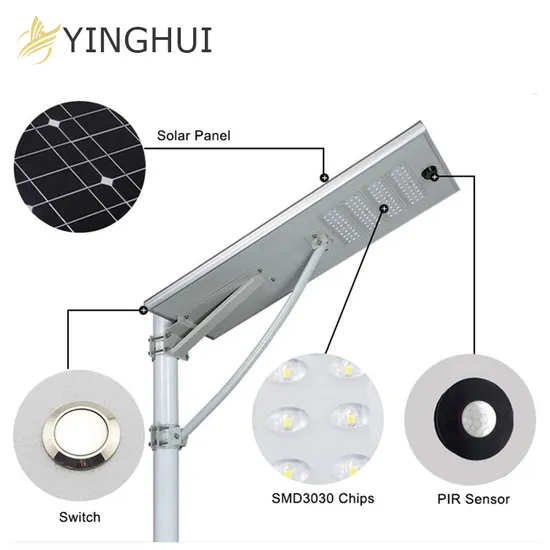 YINGHUI

Solar Panel

Switch

SMD3030 Chips

PIR Sensor