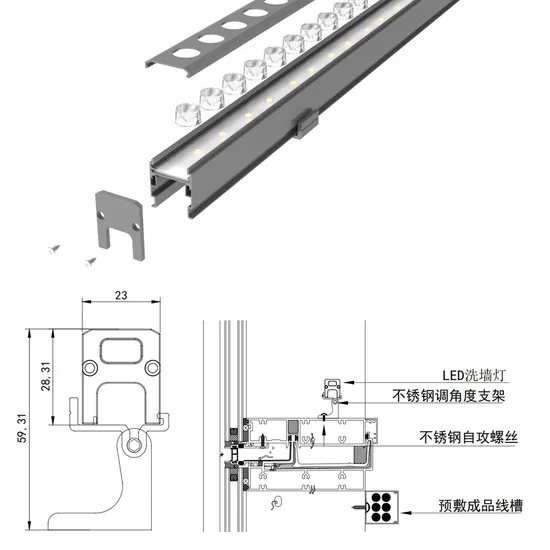 23

28, 31

59, 31

LED洗墙灯

不锈钢调角度支架

不锈钢自攻螺丝

预敷成品线槽