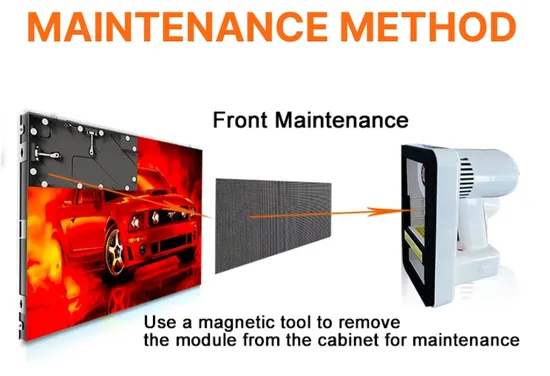 MAINTENANCE METHOD

Front Maintenance

Use a magnetic tool to remove the module from the cabinet for maintenance