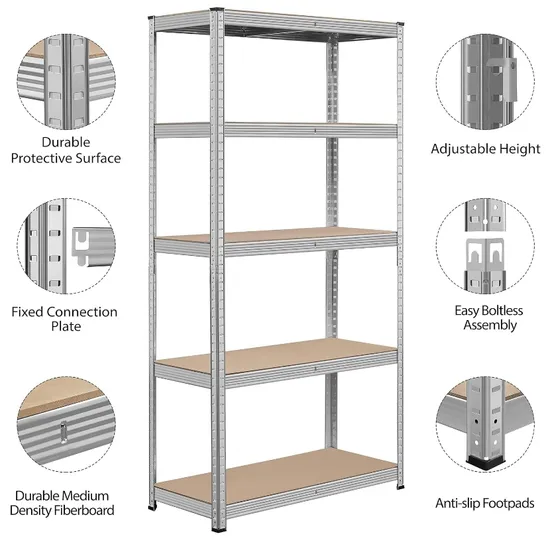 Durable Protective Surface

Fixed Connection Plate

Durable Medium Density Fiberboard

Adjustable Height

Easy Boltless Assembly

Anti-slip Footpads