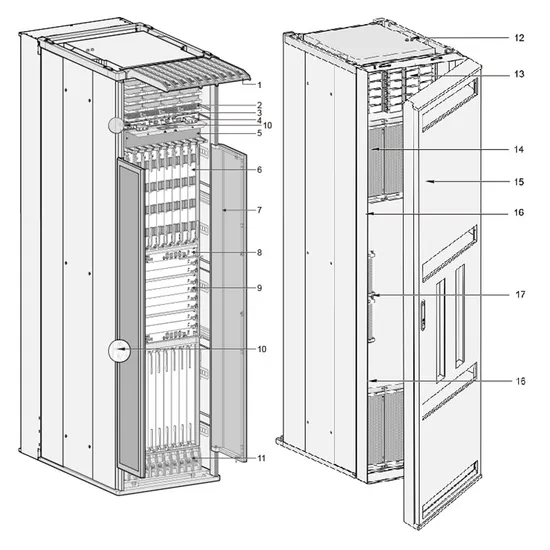 1
2
3
4
10
5
6
7
8
9
10
11
12
13
14
15
16
17
16