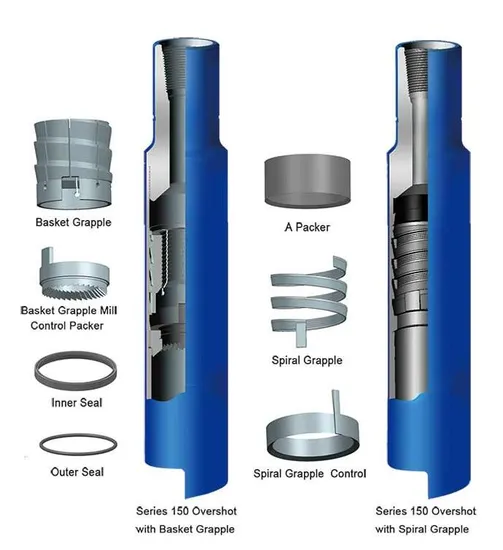 Basket Grapple

Basket Grapple Mill Control Packer

Inner Seal

Outer Seal

Series 150 Overshot with Basket Grapple

A Packer

Spiral Grapple

Spiral Grapple Control

Series 150 Overshot with Spiral Grapple