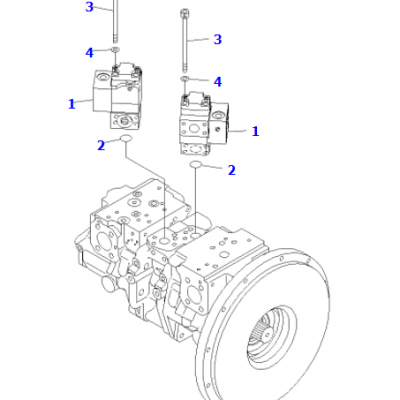 3
3
4
4
1
1
2
2