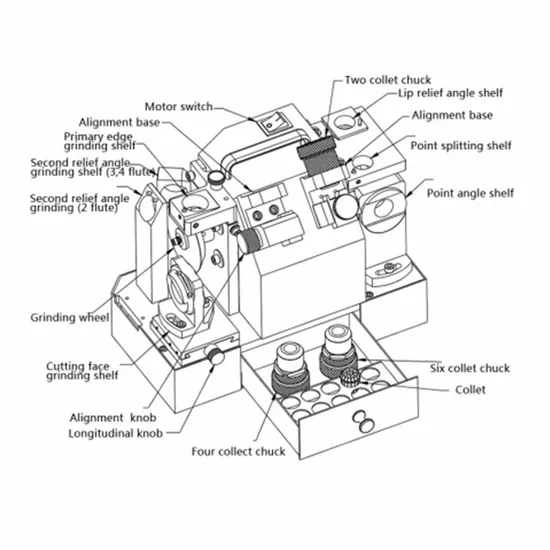 Two collet chuck
Lip relief angle shelf
Motor switch
Alignment base
Alignment base
Primary edge grinding shelf
Point splitting shelf
Second relief angle grinding shelf (3,4 flute)
Point angle shelf
Second relief angle grinding (2 flute)
Grinding wheel
Cutting face grinding shelf
Six collet chuck
Collet
Alignment knob
Longitudinal knob
Four collect chuck