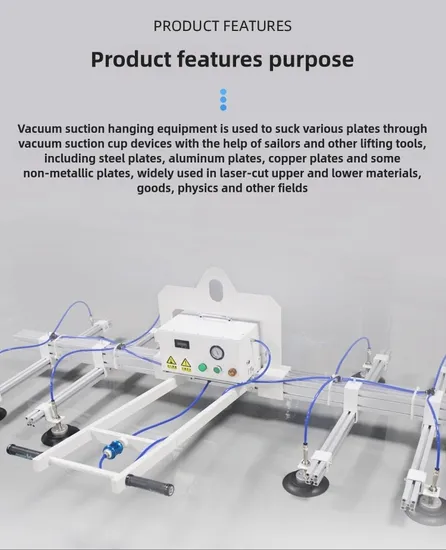 PRODUCT FEATURES

Product features purpose

Vacuum suction hanging equipment is used to suck various plates through vacuum suction cup devices with the help of sailors and other lifting tools, including steel plates, aluminum plates, copper plates and some non-metallic plates, widely used in laser-cut upper and lower materials, goods, physics and other fields