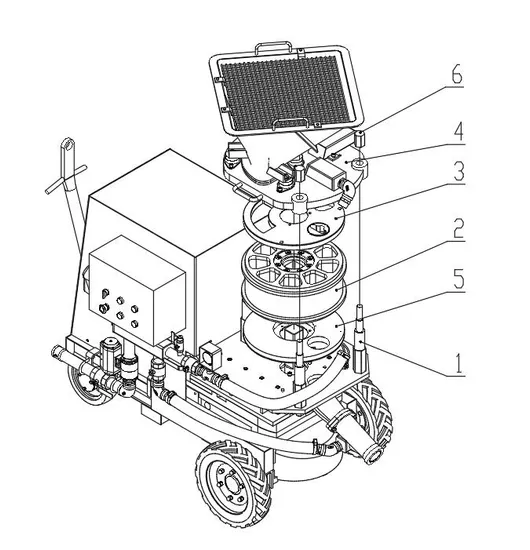 6
4
3
2
5
1